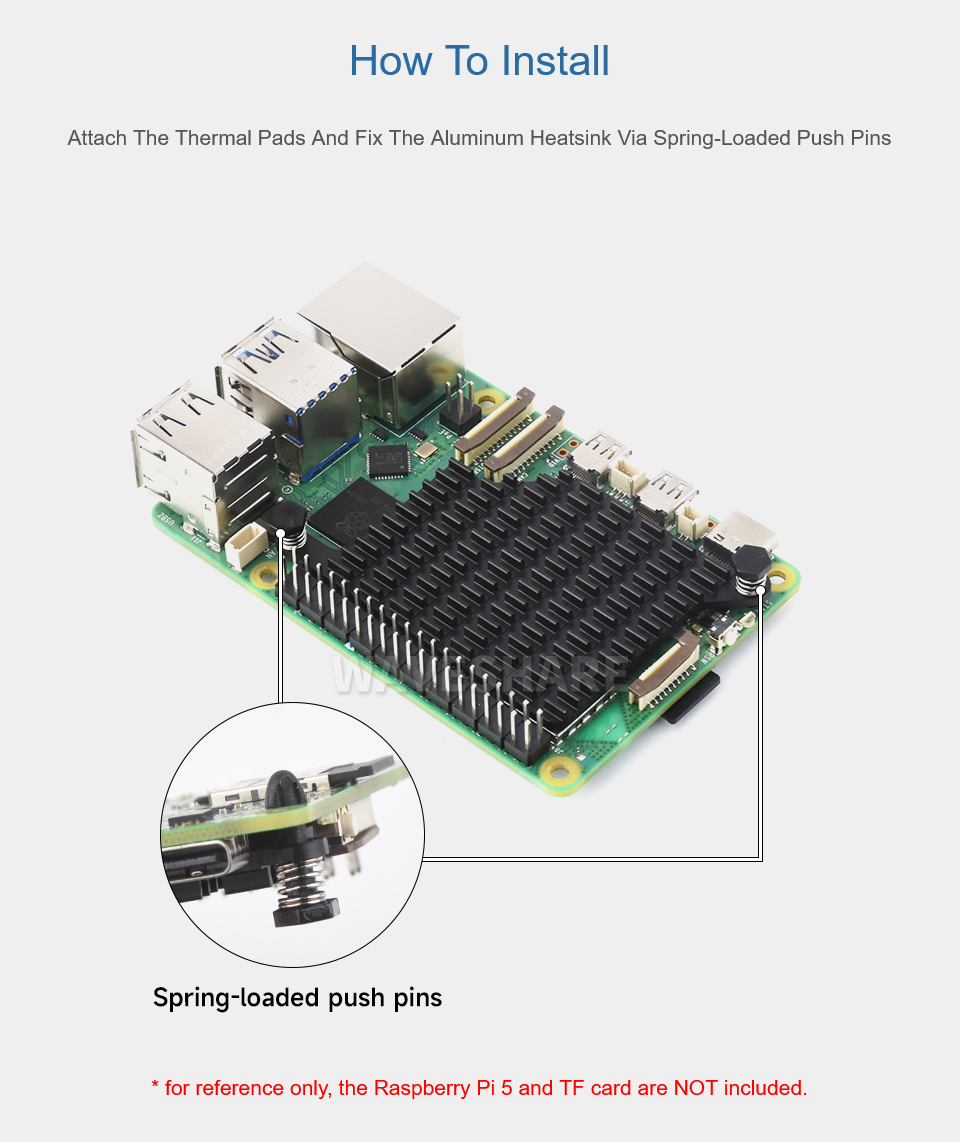 How To Install

Attach The Thermal Pads And Fix The Aluminum Heatsink Via Spring-Loaded Push Pins

WAVESHARE

Spring-loaded push pins

* for reference only, the Raspberry Pi 5 and TF card are NOT included.