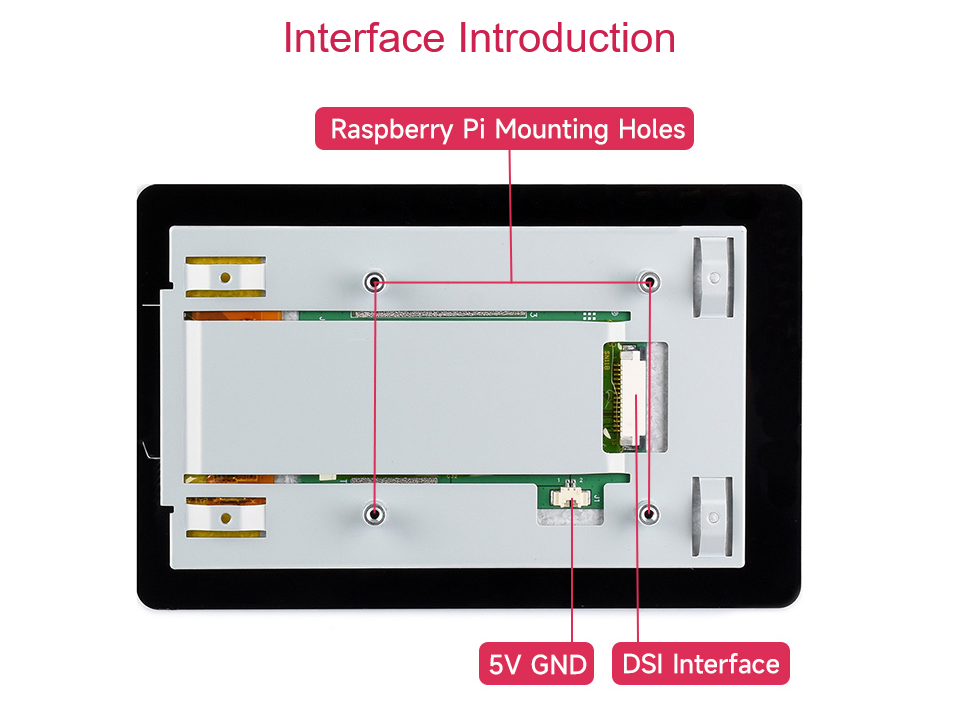 Interface Introduction

Raspberry Pi Mounting Holes

5V GND

DSI Interface