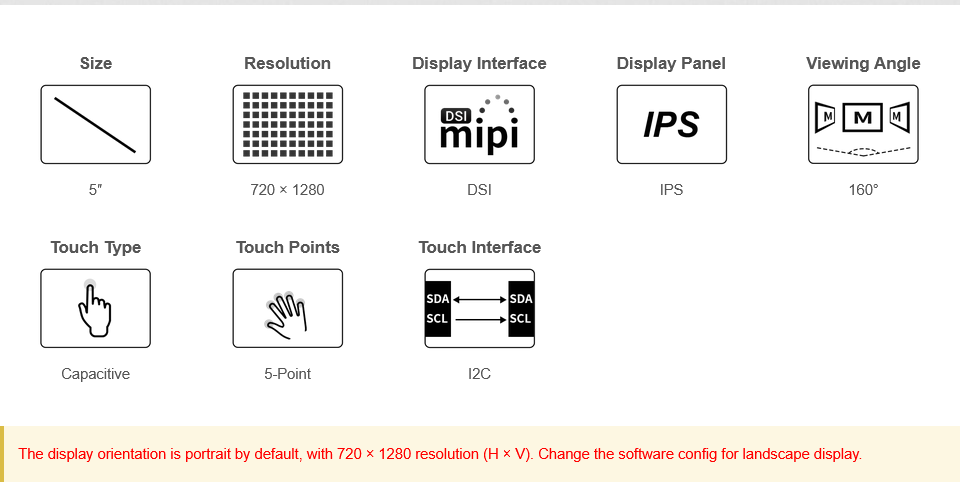 Size

5″

Resolution

720 × 1280

Display Interface

DSI mipi

DSI

Display Panel

IPS

IPS

Viewing Angle

M M M

160°

Touch Type

Capacitive

Touch Points

5-Point

Touch Interface

SDA SDA
SCL SCL

I2C

The display orientation is portrait by default, with 720 × 1280 resolution (H × V). Change the software config for landscape display.