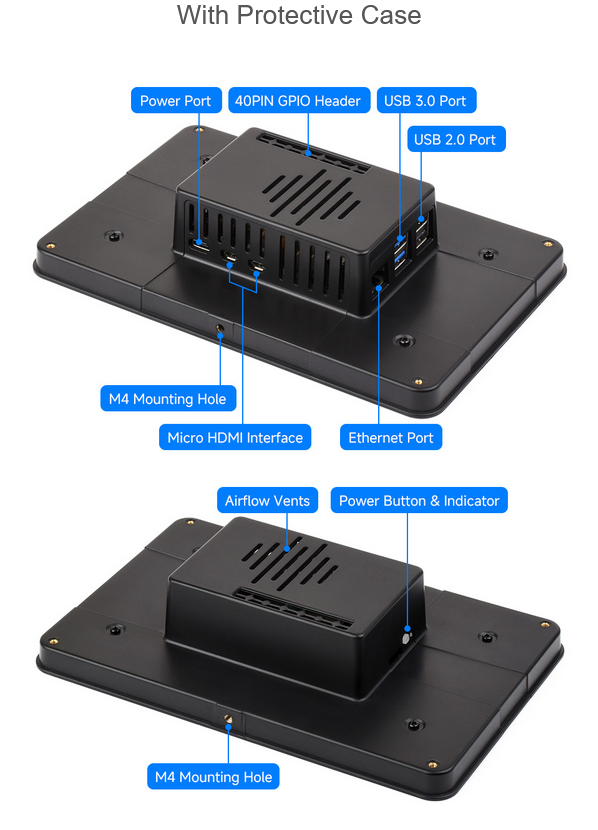 With Protective Case

Power Port

40PIN GPIO Header

USB 3.0 Port

USB 2.0 Port

M4 Mounting Hole

Micro HDMI Interface

Ethernet Port

Airflow Vents

Power Button & Indicator

M4 Mounting Hole