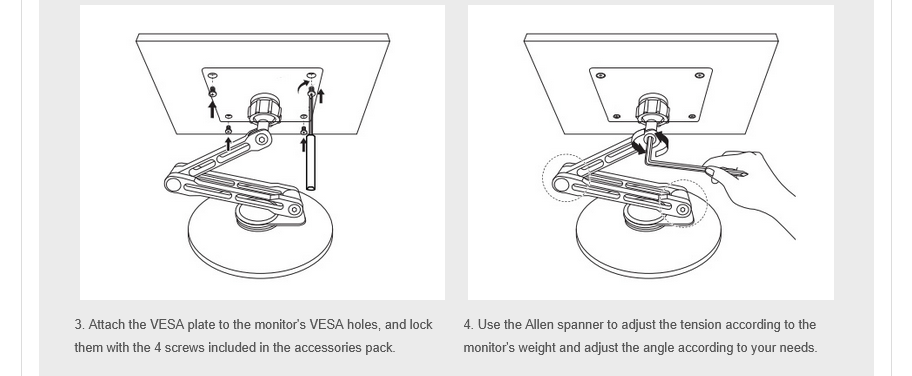 3. Attach the VESA plate to the monitor's VESA holes, and lock them with the 4 screws included in the accessories pack.

4. Use the Allen spanner to adjust the tension according to the monitor's weight and adjust the angle according to your needs.