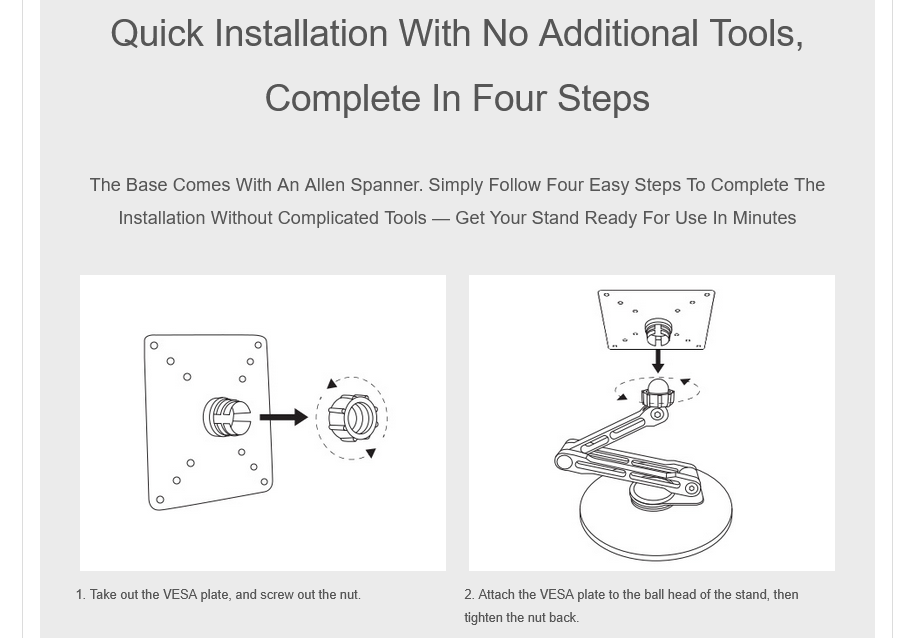 Quick Installation With No Additional Tools, Complete In Four Steps

The Base Comes With An Allen Spanner. Simply Follow Four Easy Steps To Complete The Installation Without Complicated Tools — Get Your Stand Ready For Use In Minutes

1. Take out the VESA plate, and screw out the nut.

2. Attach the VESA plate to the ball head of the stand, then tighten the nut back.