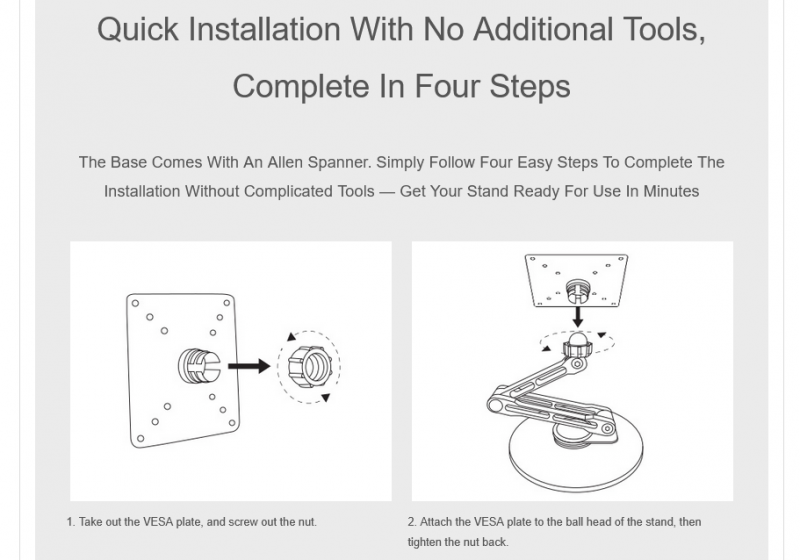 Quick Installation With No Additional Tools, Complete In Four Steps

The Base Comes With An Allen Spanner. Simply Follow Four Easy Steps To Complete The Installation Without Complicated Tools — Get Your Stand Ready For Use In Minutes

1. Take out the VESA plate, and screw out the nut.

2. Attach the VESA plate to the ball head of the stand, then tighten the nut back.