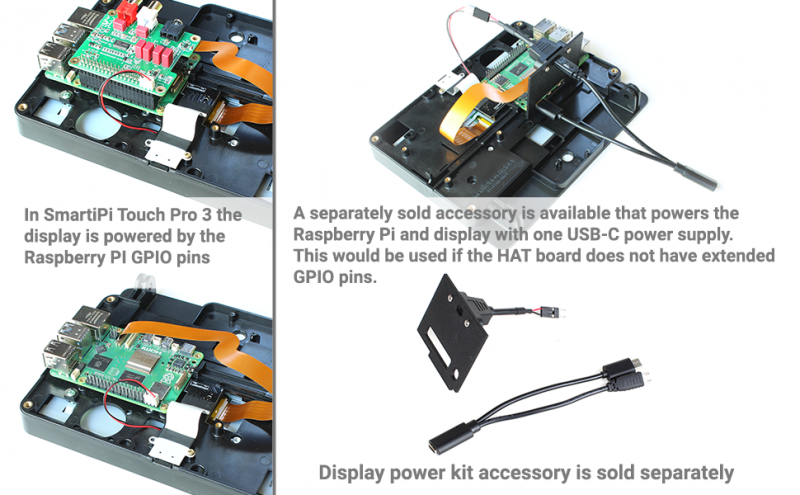 In SmartiPi Touch Pro 3 the display is powered by the Raspberry PI GPIO pins

A separately sold accessory is available that powers the Raspberry Pi and display with one USB-C power supply. This would be used if the HAT board does not have extended GPIO pins.

Display power kit accessory is sold separately