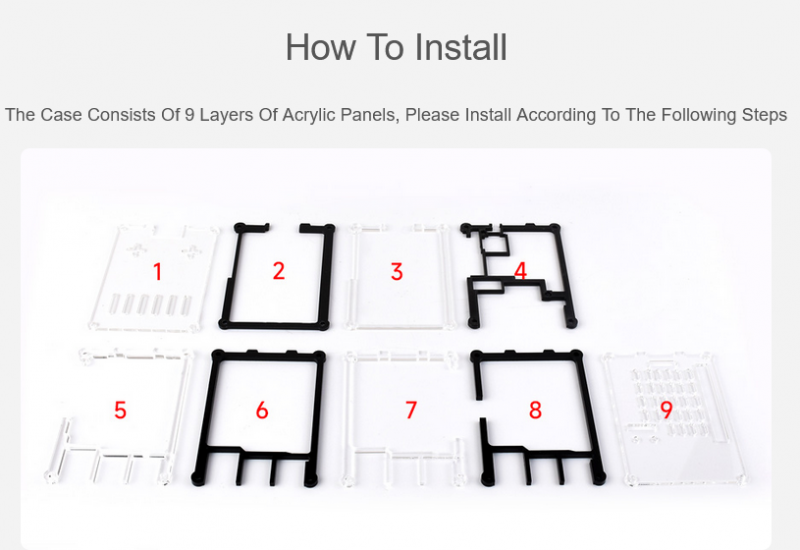 How To Install

The Case Consists Of 9 Layers Of Acrylic Panels, Please Install According To The Following Steps

1

2

3

4

5

6

7

8

9