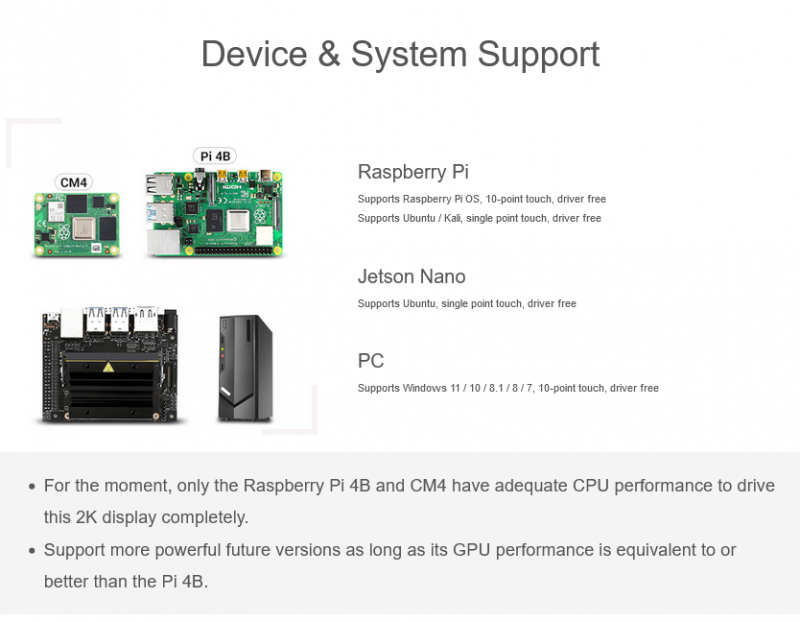 Device & System Support

CM4

Pi 4B

Raspberry Pi

Supports Raspberry Pi OS, 10-point touch, driver free

Supports Ubuntu / Kali, single point touch, driver free

Jetson Nano

Supports Ubuntu, single point touch, driver free

PC

Supports Windows 11 / 10 / 8.1 / 8 / 7, 10-point touch, driver free

• For the moment, only the Raspberry Pi 4B and CM4 have adequate CPU performance to drive this 2K display completely.

• Support more powerful future versions as long as its GPU performance is equivalent to or better than the Pi 4B.