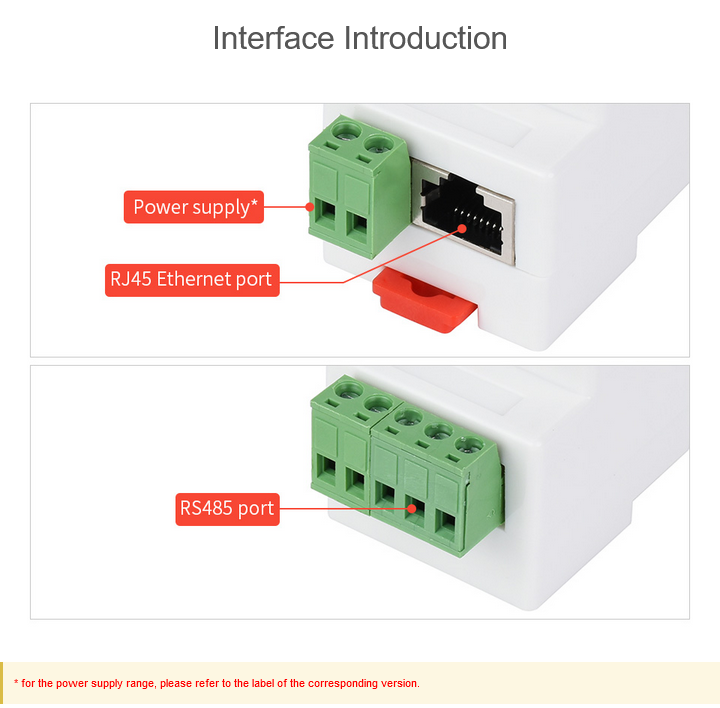 Interface Introduction

Power supply*

RJ45 Ethernet port

RS485 port

* for the power supply range, please refer to the label of the corresponding version.