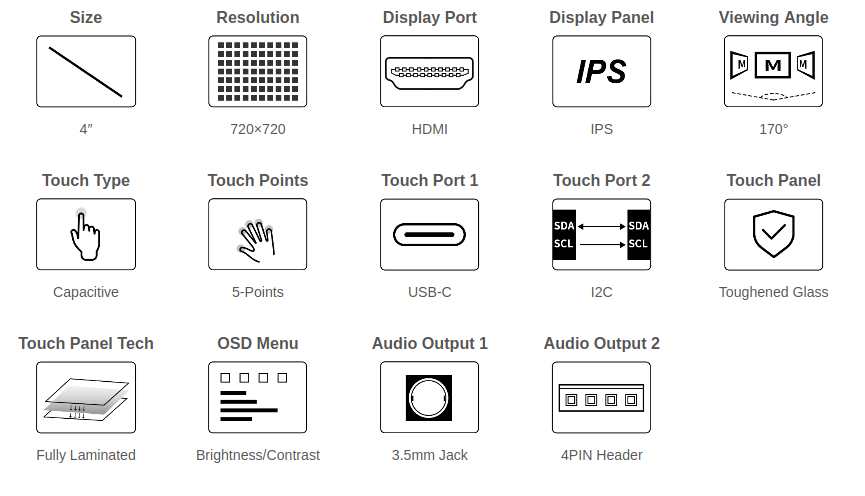 Size

4″

Resolution

720×720

Display Port

HDMI

Display Panel

IPS

IPS

Viewing Angle

M M M

170°

Touch Type

Capacitive

Touch Points

5-Points

Touch Port 1

USB-C

Touch Port 2

SDA SDA
SCL SCL

I2C

Touch Panel

Toughened Glass

Touch Panel Tech

Fully Laminated

OSD Menu

Brightness/Contrast

Audio Output 1

3.5mm Jack

Audio Output 2

4PIN Header