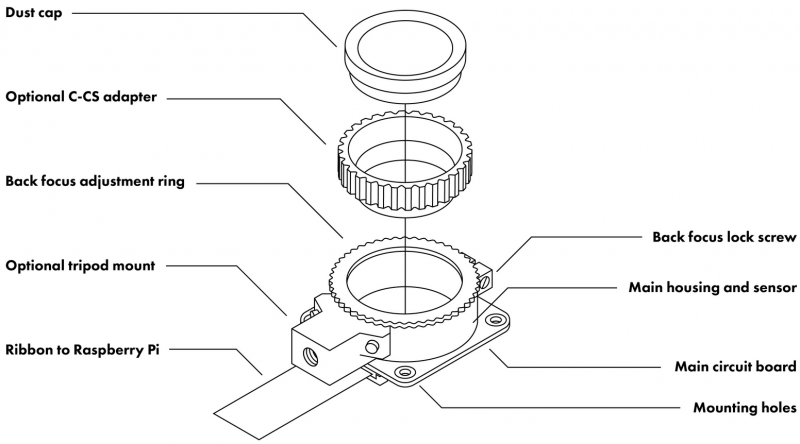 Dust cap

Optional C-CS adapter

Back focus adjustment ring

Optional tripod mount

Ribbon to Raspberry Pi

Back focus lock screw

Main housing and sensor

Main circuit board

Mounting holes