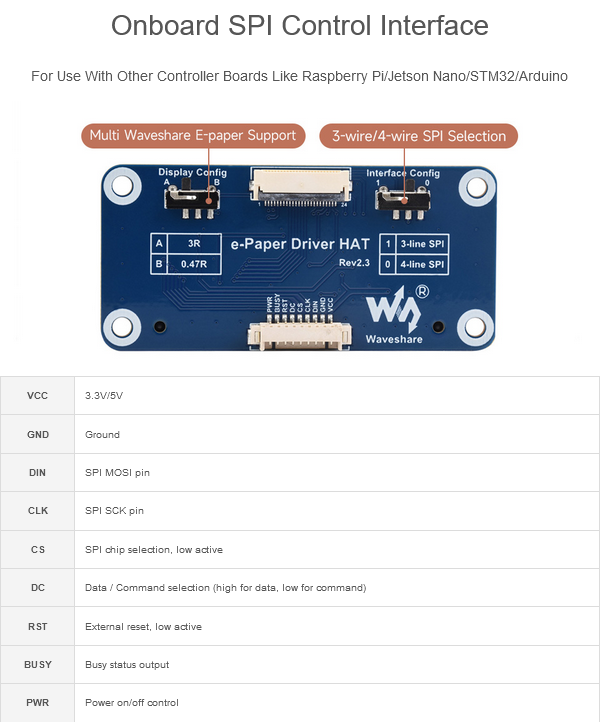 Onboard SPI Control Interface

For Use With Other Controller Boards Like Raspberry Pi/Jetson Nano/STM32/Arduino

Multi Waveshare E-paper Support

3-wire/4-wire SPI Selection

Display Config
A B

1 24

Interface Config
1 0

| A | 3R |
|---|---|
| B | 0.47R |

e-Paper Driver HAT
Rev2.3

| 1 | 3-line SPI |
|---|---|
| 0 | 4-line SPI |

PWR BUSY RST DC CS CLK DIN GND VCC

®
Waveshare

| VCC | 3.3V/5V |
|---|---|
| GND | Ground |
| DIN | SPI MOSI pin |
| CLK | SPI SCK pin |
| CS | SPI chip selection, low active |
| DC | Data / Command selection (high for data, low for command) |
| RST | External reset, low active |
| BUSY | Busy status output |
| PWR | Power on/off control |